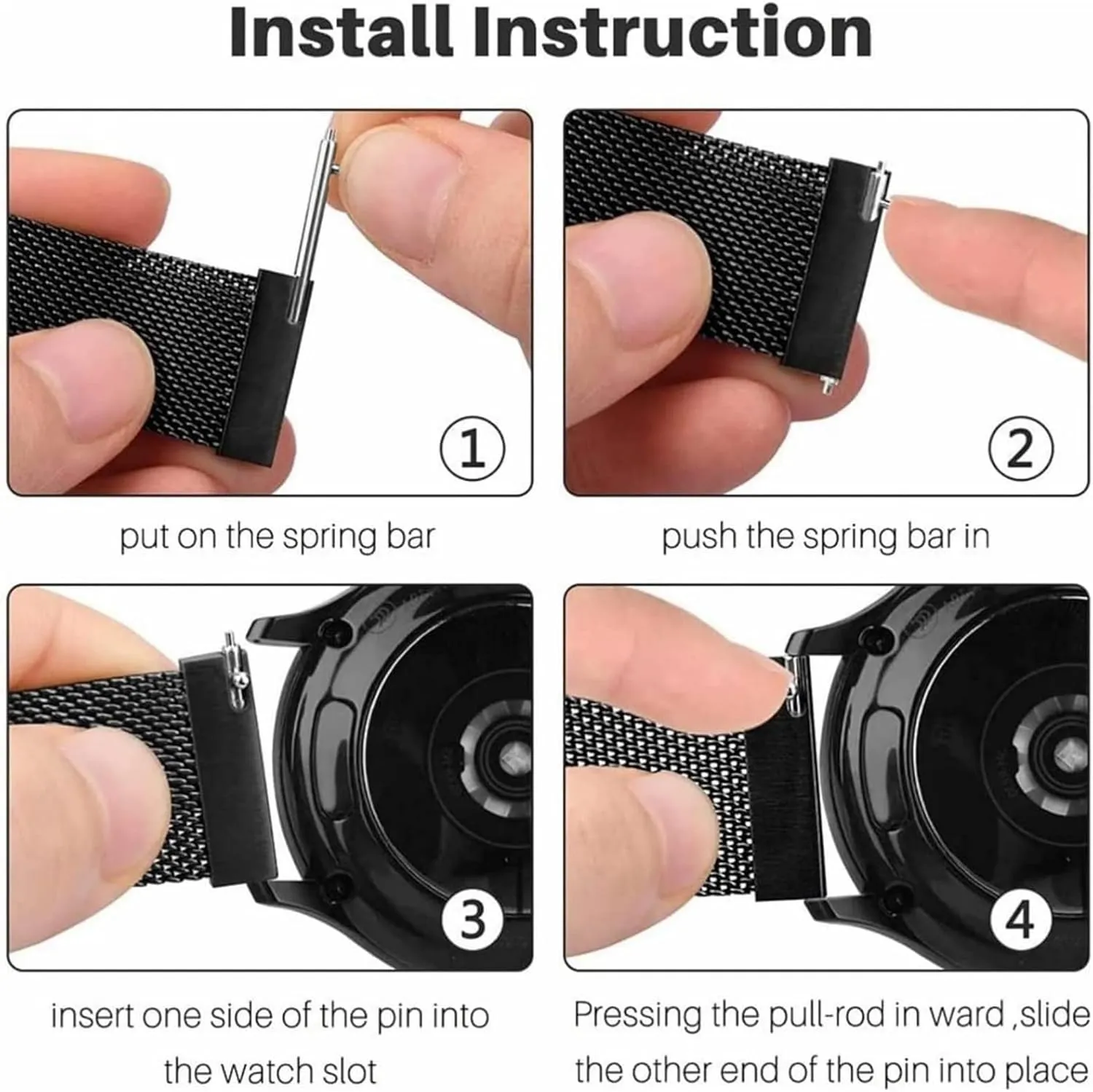 Install Instruction

1

put on the spring bar

2

push the spring bar in

3

insert one side of the pin into the watch slot

4

Pressing the pull-rod in ward ,slide the other end of the pin into place