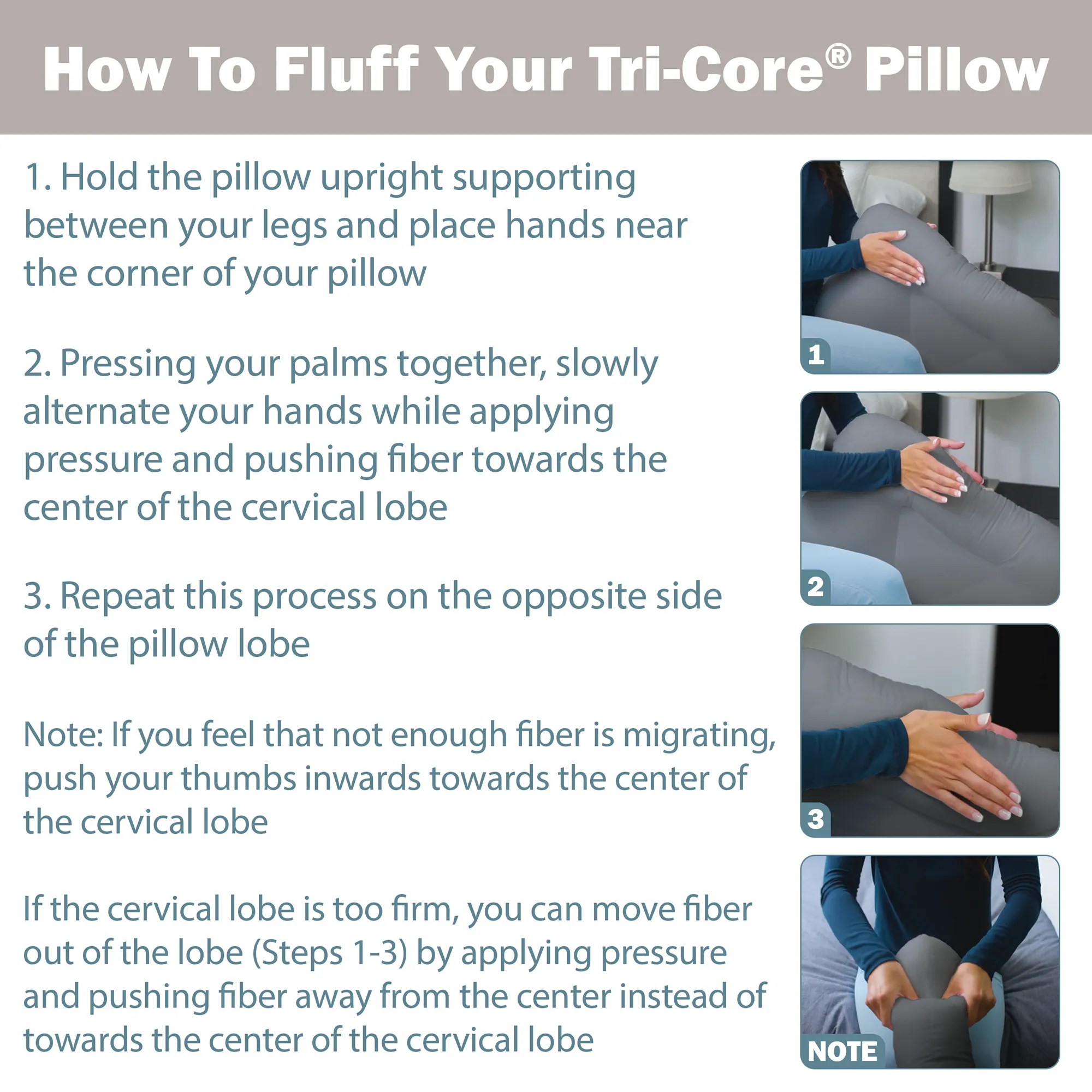 How To Fluff Your Tri-Core® Pillow

1. Hold the pillow upright supporting between your legs and place hands near the corner of your pillow

2. Pressing your palms together, slowly alternate your hands while applying pressure and pushing fiber towards the center of the cervical lobe

3. Repeat this process on the opposite side of the pillow lobe

Note: If you feel that not enough fiber is migrating, push your thumbs inwards towards the center of the cervical lobe

If the cervical lobe is too firm, you can move fiber out of the lobe (Steps 1-3) by applying pressure and pushing fiber away from the center instead of towards the center of the cervical lobe

1

2

3

NOTE